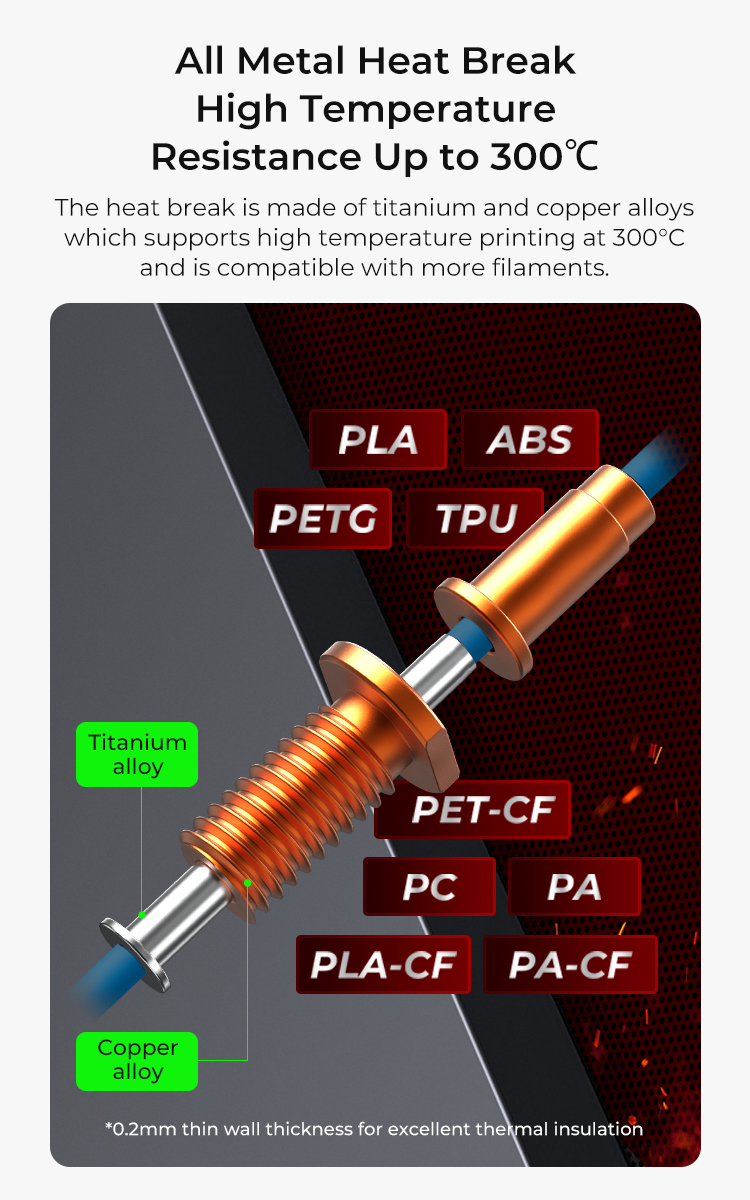 All Metal Heat Break
High Temperature
Resistance Up to 300℃

The heat break is made of titanium and copper alloys which supports high temperature printing at 300°C and is compatible with more filaments.

PLA
ABS
PETG
TPU

Titanium alloy

PET-CF
PC
PA
PLA-CF
PA-CF

Copper alloy

*0.2mm thin wall thickness for excellent thermal insulation